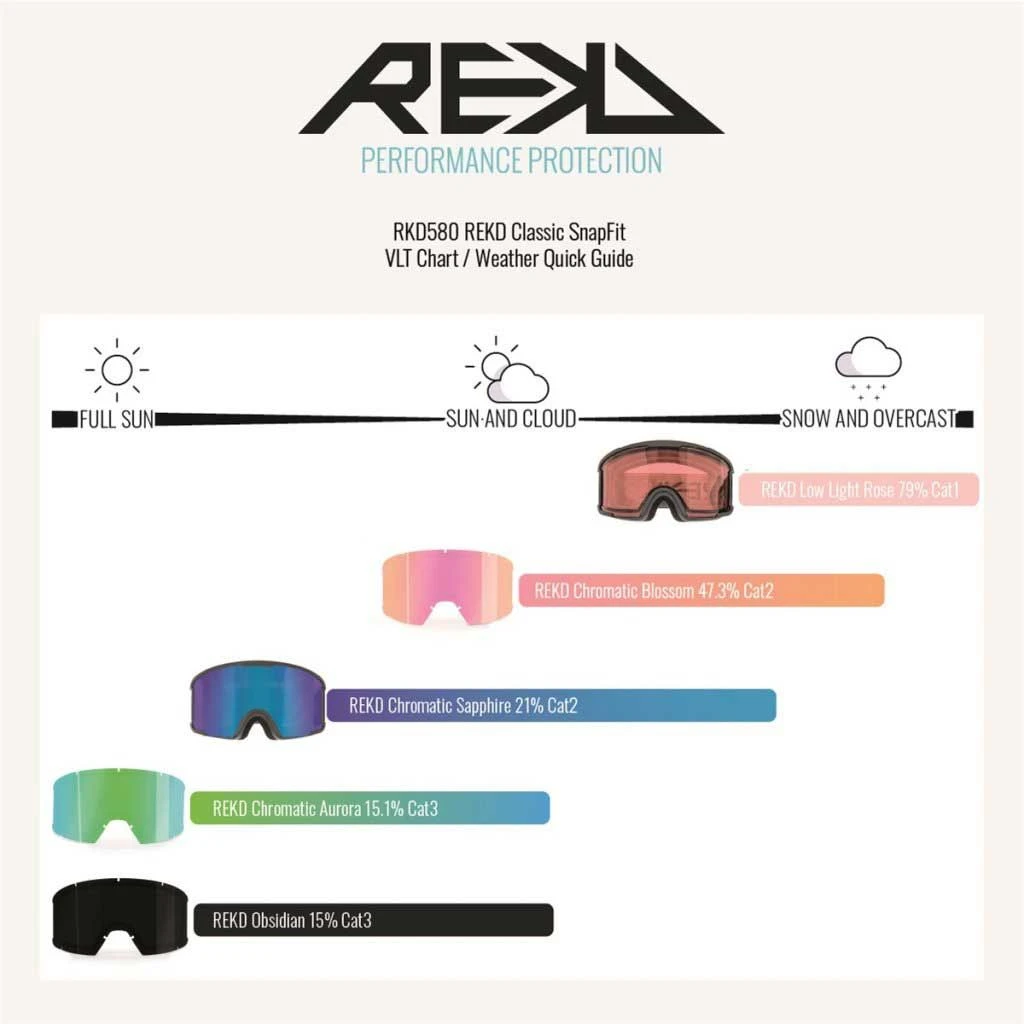 REKD
PERFORMANCE PROTECTION

RKD580 REKD Classic SnapFit
VLT Chart / Weather Quick Guide

FULL SUN
SUN AND CLOUD
SNOW AND OVERCAST

REKD Low Light Rose 79% Cat1

REKD Chromatic Blossom 47.3% Cat2

REKD Chromatic Sapphire 21% Cat2

REKD Chromatic Aurora 15.1% Cat3

REKD Obsidian 15% Cat3