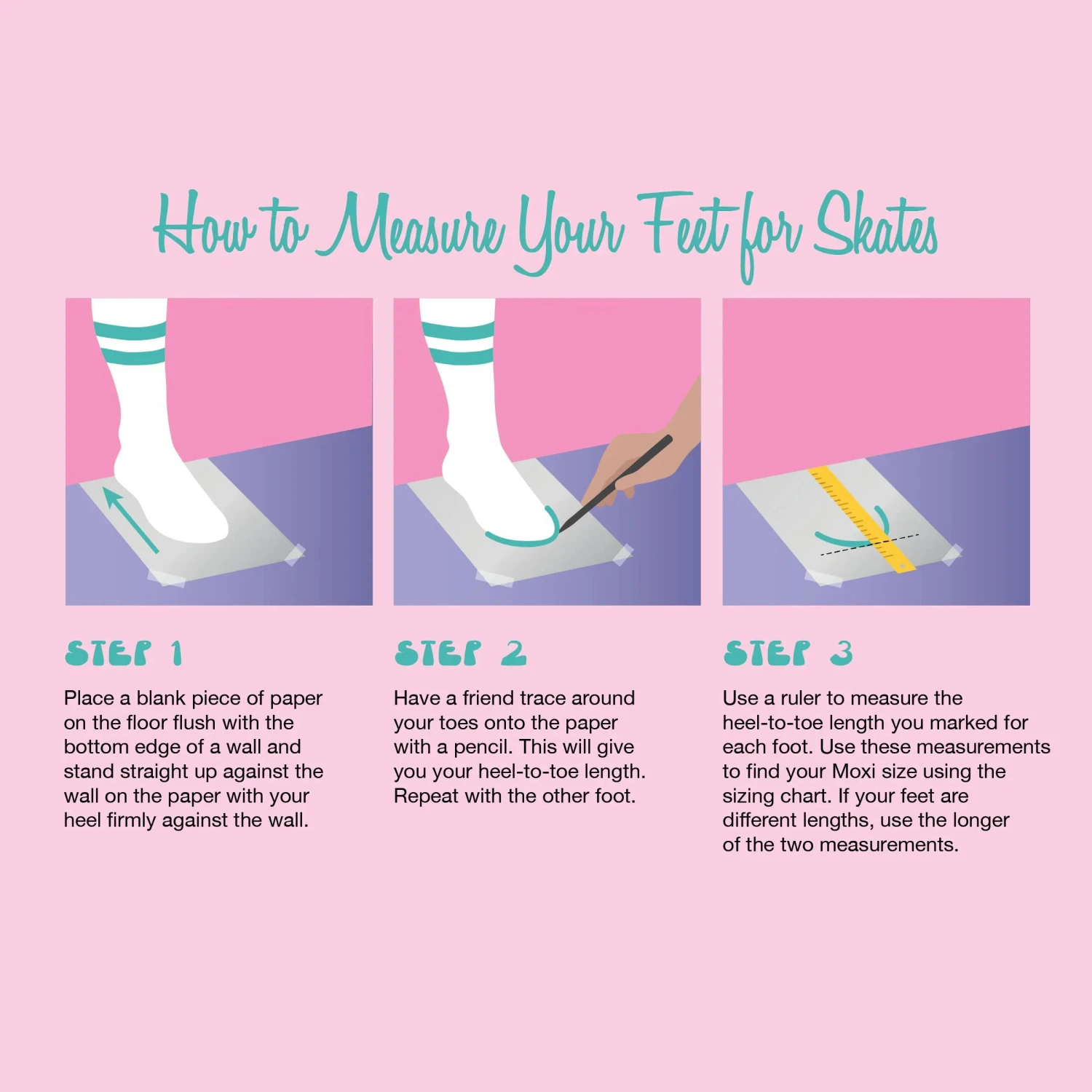 How to Measure Your Feet for Skates

STEP 1

Place a blank piece of paper on the floor flush with the bottom edge of a wall and stand straight up against the wall on the paper with your heel firmly against the wall.

STEP 2

Have a friend trace around your toes onto the paper with a pencil. This will give you your heel-to-toe length. Repeat with the other foot.

STEP 3

Use a ruler to measure the heel-to-toe length you marked for each foot. Use these measurements to find your Moxi size using the sizing chart. If your feet are different lengths, use the longer of the two measurements.