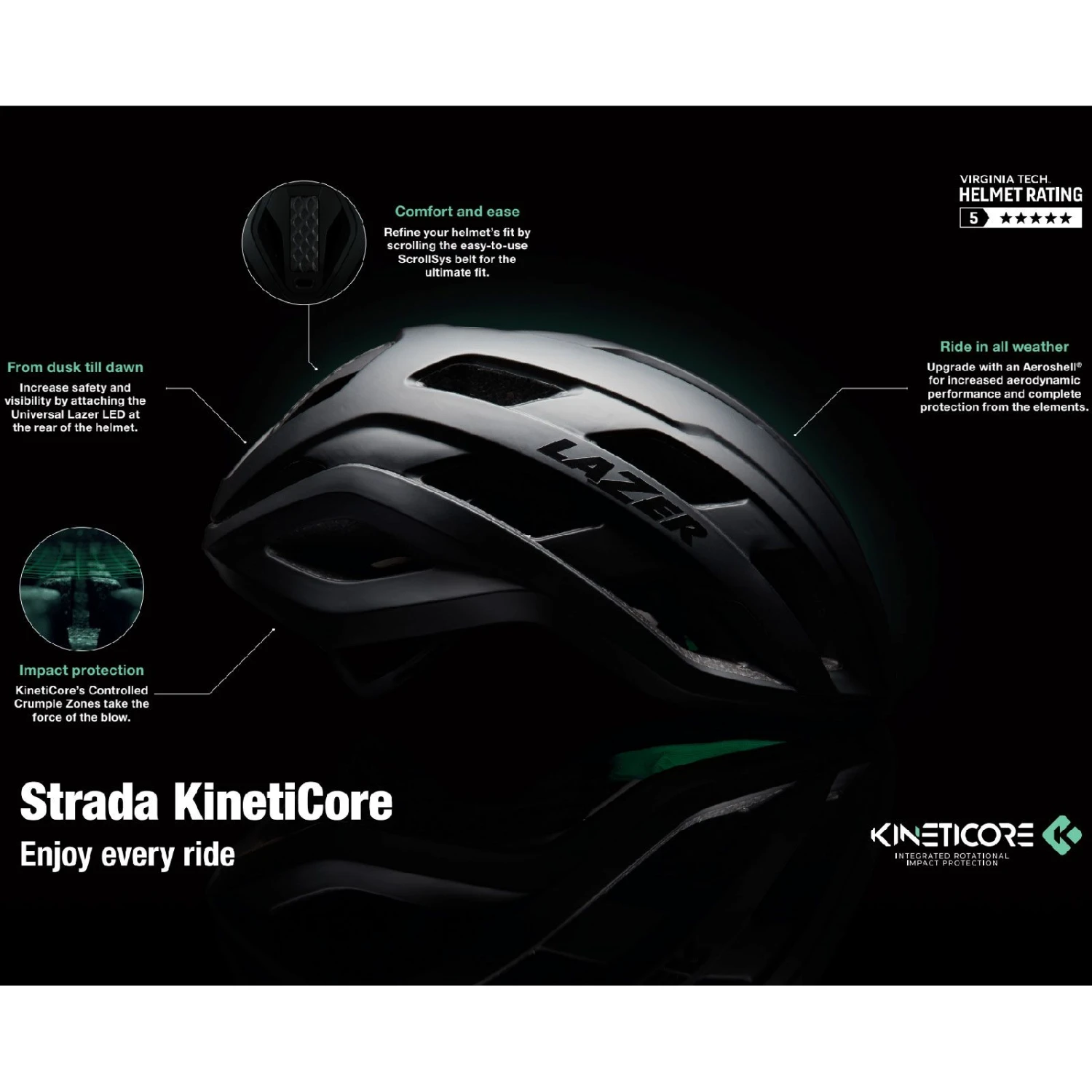 VIRGINIA TECH.
HELMET RATING
5 ★★★★★

Comfort and ease
Refine your helmet's fit by scrolling the easy-to-use ScrollSys belt for the ultimate fit.

From dusk till dawn
Increase safety and visibility by attaching the Universal Lazer LED at the rear of the helmet.

Ride in all weather
Upgrade with an Aeroshell® for increased aerodynamic performance and complete protection from the elements.

LAZER

Impact protection
KinetiCore's Controlled Crumple Zones take the force of the blow.

Strada KinetiCore
Enjoy every ride

KINETICORE
INTEGRATED ROTATIONAL IMPACT PROTECTION