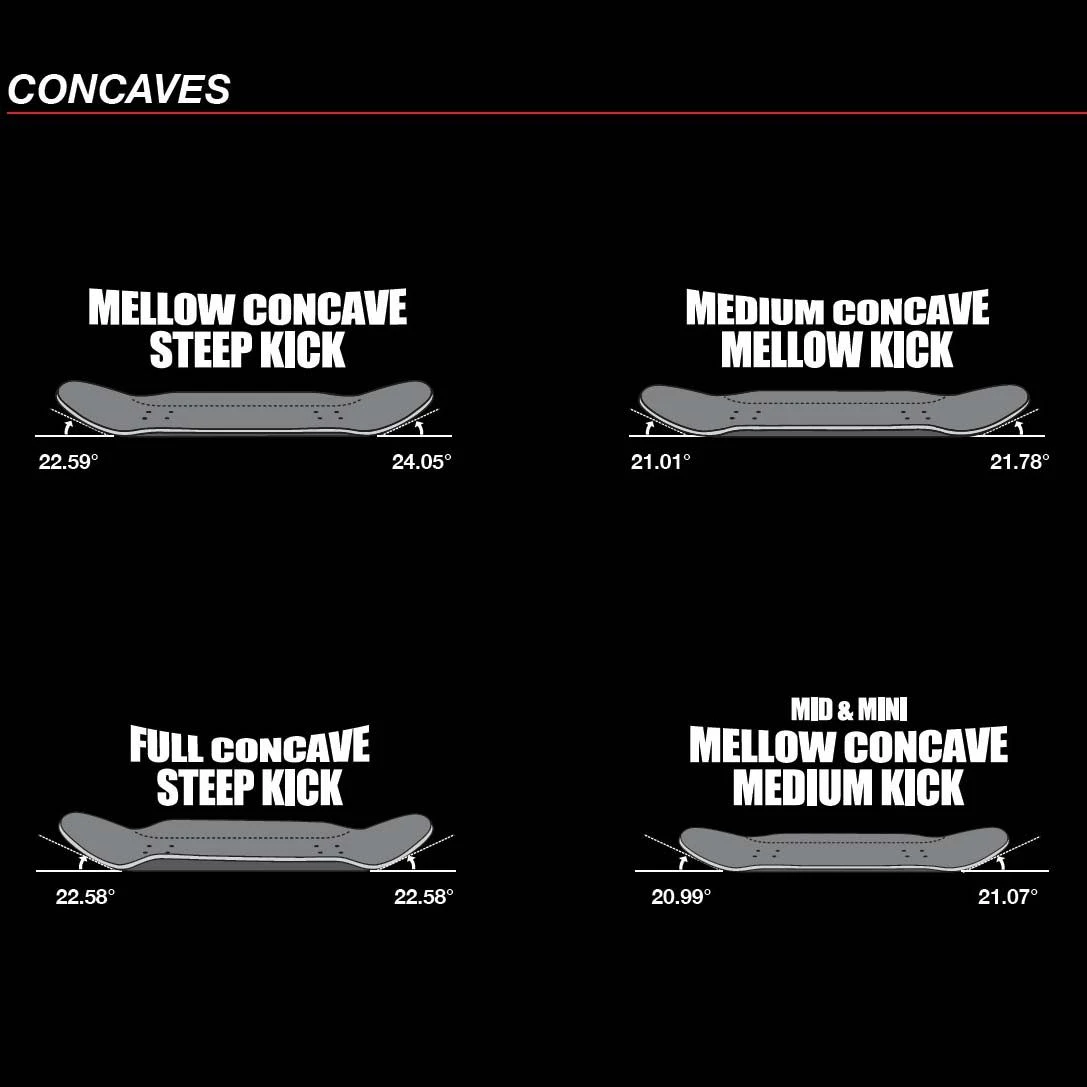 CONCAVES

MELLOW CONCAVE
STEEP KICK

22.59°

24.05°

MEDIUM CONCAVE
MELLOW KICK

21.01°

21.78°

FULL CONCAVE
STEEP KICK

22.58°

22.58°

MID & MINI
MELLOW CONCAVE
MEDIUM KICK

20.99°

21.07°